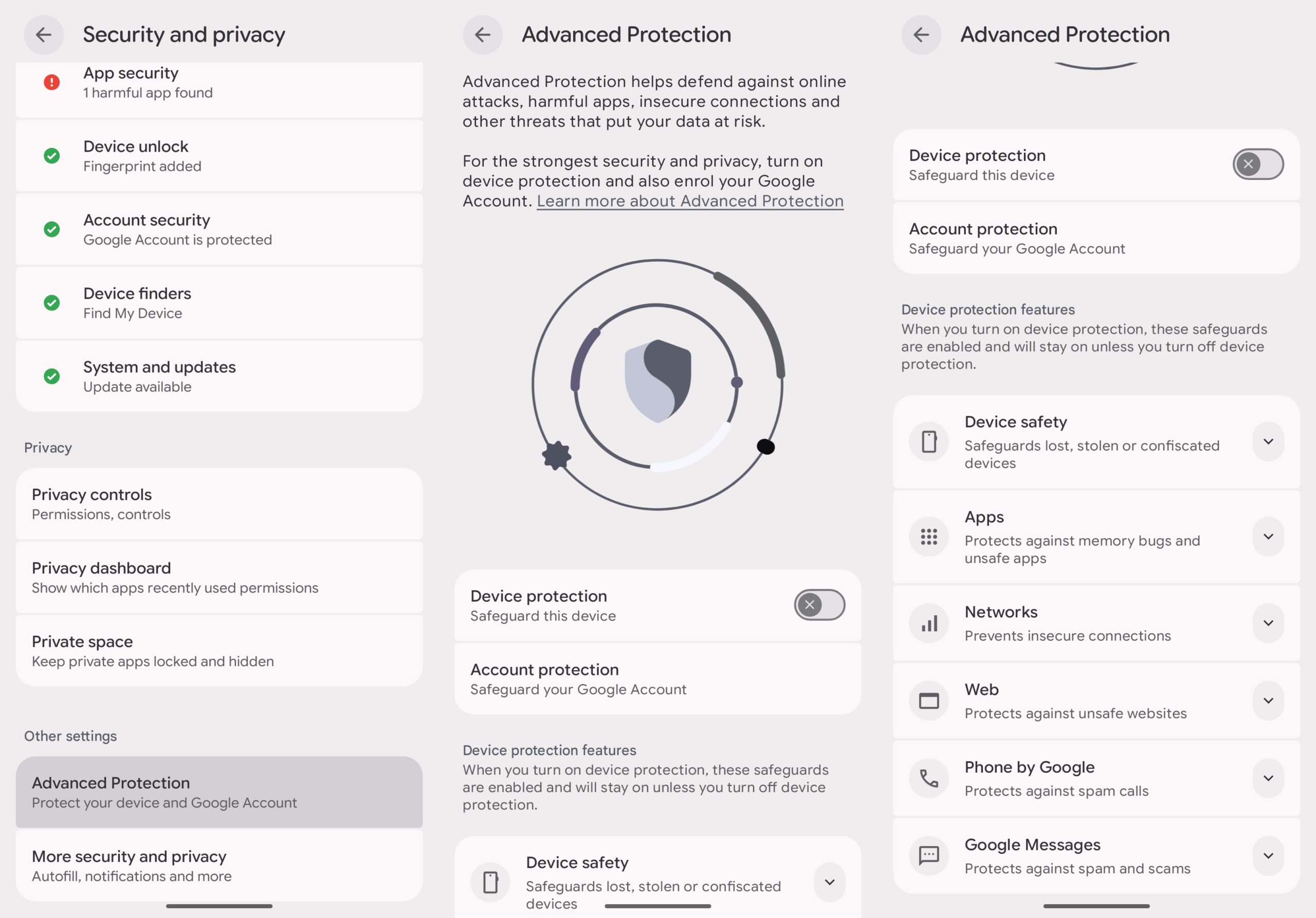 Security and privacy

App security
1 harmful app found

Device unlock
Fingerprint added

Account security
Google Account is protected

Device finders
Find My Device

System and updates
Update available

Privacy

Privacy controls
Permissions, controls

Privacy dashboard
Show which apps recently used permissions

Private space
Keep private apps locked and hidden

Other settings

Advanced Protection
Protect your device and Google Account

More security and privacy
Autofill, notifications and more

Advanced Protection

Advanced Protection helps defend against online attacks, harmful apps, insecure connections and other threats that put your data at risk.

For the strongest security and privacy, turn on device protection and also enrol your Google Account. Learn more about Advanced Protection

Device protection
Safeguard this device

Account protection
Safeguard your Google Account

Device protection features
When you turn on device protection, these safeguards are enabled and will stay on unless you turn off device protection.

Device safety
Safeguards lost, stolen or confiscated devices

Advanced Protection

Device protection
Safeguard this device

Account protection
Safeguard your Google Account

Device protection features
When you turn on device protection, these safeguards are enabled and will stay on unless you turn off device protection.

Device safety
Safeguards lost, stolen or confiscated devices

Apps
Protects against memory bugs and unsafe apps

Networks
Prevents insecure connections

Web
Protects against unsafe websites

Phone by Google
Protects against spam calls

Google Messages
Protects against spam and scams