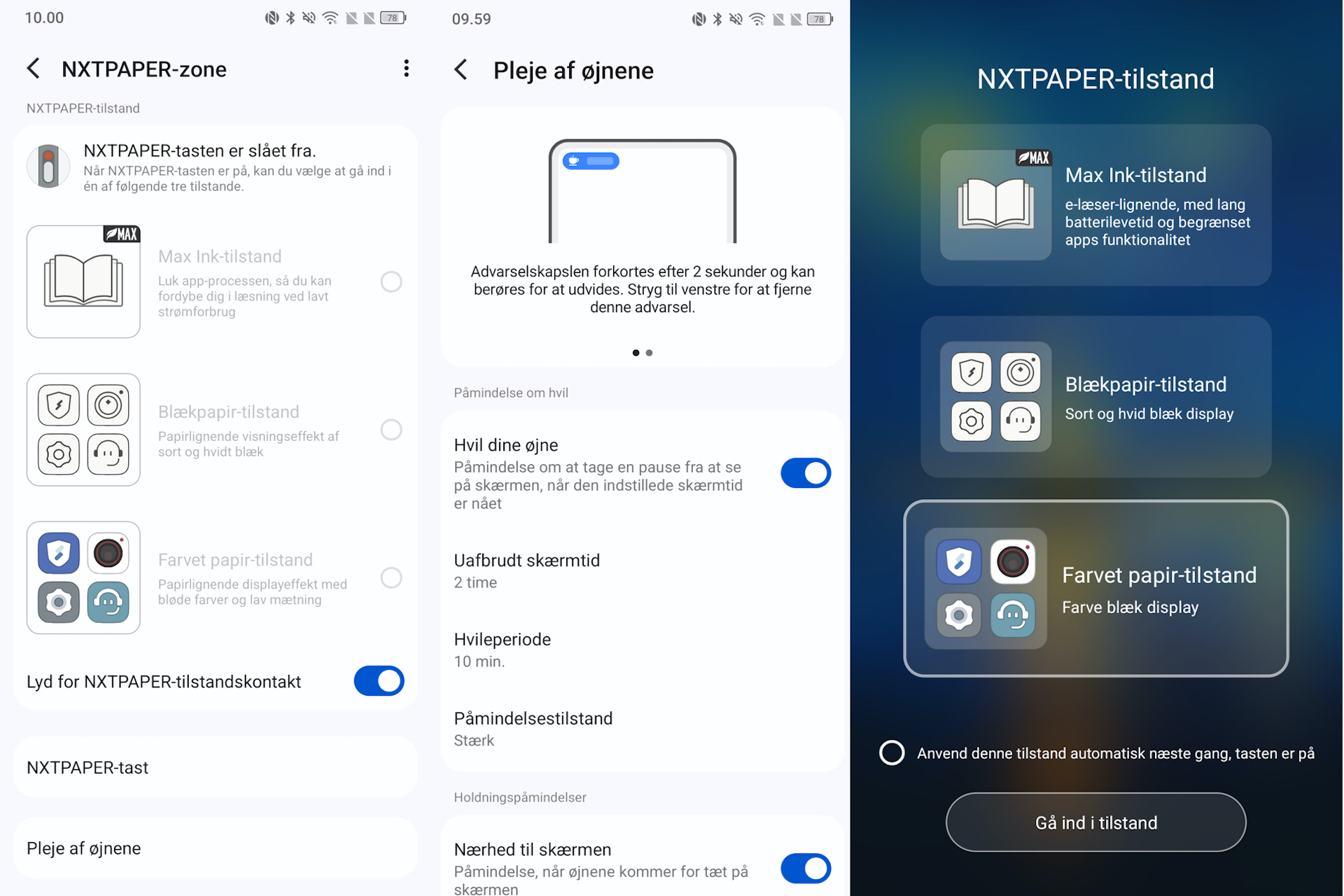 10.00 78

NXTPAPER-zone

NXTPAPER-tilstand

NXTPAPER-tasten er slået fra.
Når NXTPAPER-tasten er på, kan du vælge at gå ind i én af følgende tre tilstande.

MAX

Max Ink-tilstand
Luk app-processen, så du kan fordybe dig i læsning ved lavt strømforbrug

Blækpapir-tilstand
Papirlignende visningseffekt af sort og hvidt blæk

Farvet papir-tilstand
Papirlignende displayeffekt med bløde farver og lav mætning

Lyd for NXTPAPER-tilstandskontakt

NXTPAPER-tast

Pleje af øjnene

09.59 78

Pleje af øjnene

Advarselskapslen forkortes efter 2 sekunder og kan berøres for at udvides. Stryg til venstre for at fjerne denne advarsel.

Påmindelse om hvil

Hvil dine øjne
Påmindelse om at tage en pause fra at se på skærmen, når den indstillede skærmtid er nået

Uafbrudt skærmtid
2 time

Hvileperiode
10 min.

Påmindelsestilstand
Stærk

Holdningspåmindelser

Nærhed til skærmen
Påmindelse, når øjnene kommer for tæt på skærmen

NXTPAPER-tilstand

MAX

Max Ink-tilstand
e-læser-lignende, med lang batterilevetid og begrænset apps funktionalitet

Blækpapir-tilstand
Sort og hvid blæk display

Farvet papir-tilstand
Farve blæk display

Anvend denne tilstand automatisk næste gang, tasten er på

Gå ind i tilstand