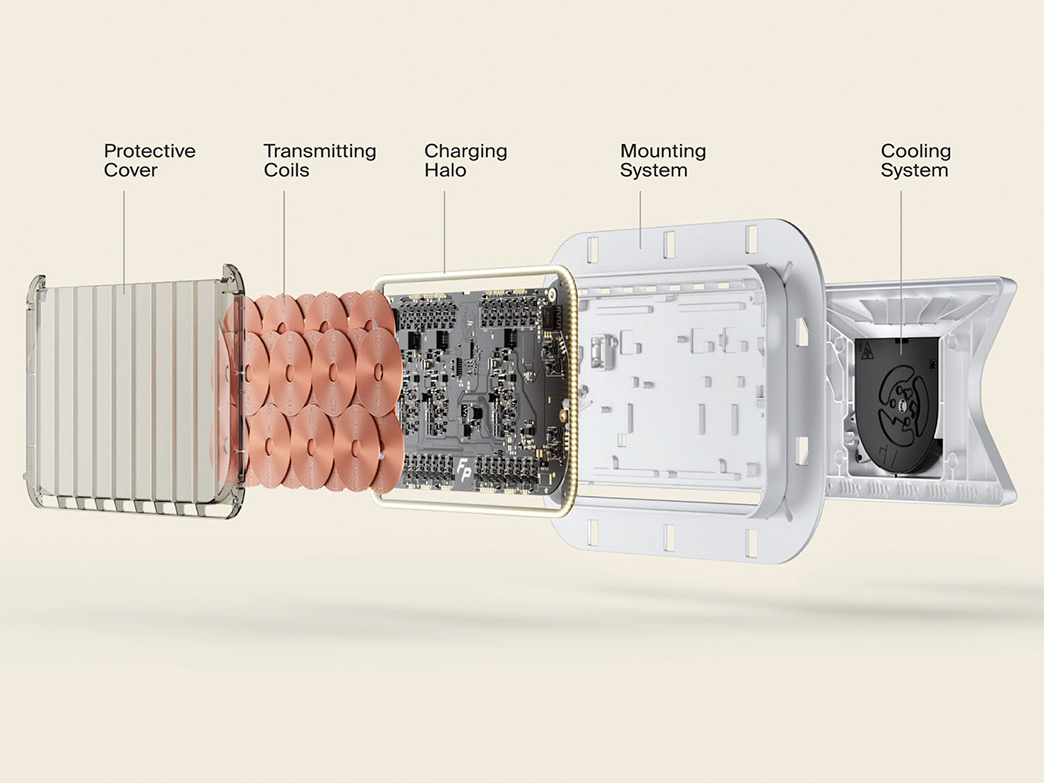 Protective Cover

Transmitting Coils

Charging Halo

Mounting System

Cooling System

FP