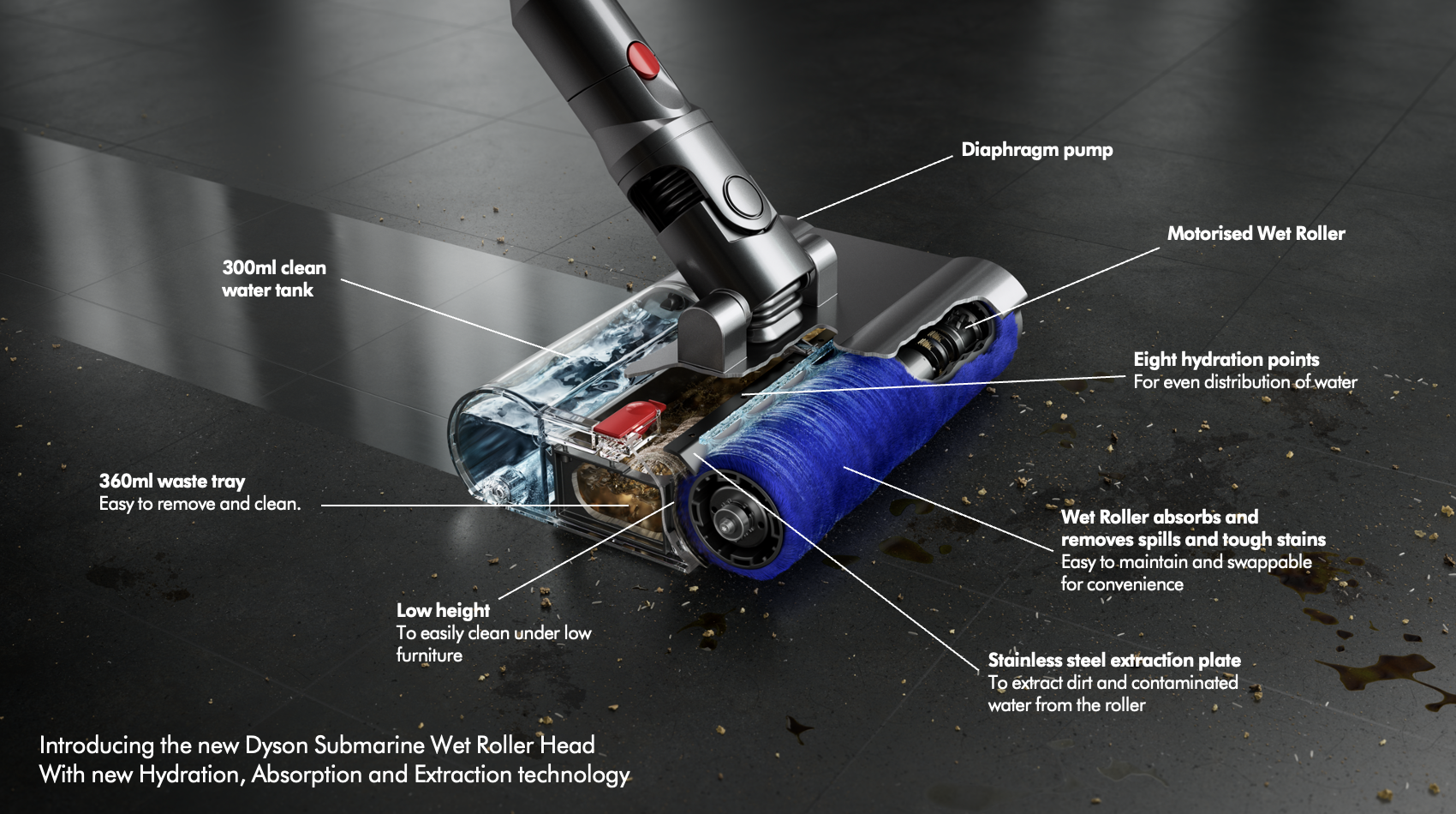 Diaphragm pump

Motorised Wet Roller

300ml clean water tank

Eight hydration points
For even distribution of water

360ml waste tray
Easy to remove and clean.

Wet Roller absorbs and removes spills and tough stains
Easy to maintain and swappable for convenience

Low height
To easily clean under low furniture

Stainless steel extraction plate
To extract dirt and contaminated water from the roller

Introducing the new Dyson Submarine Wet Roller Head
With new Hydration, Absorption and Extraction technology